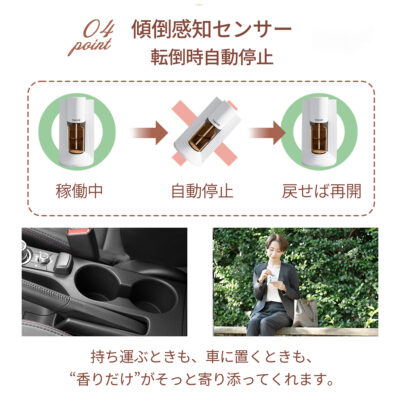 04 point 傾倒感知センサー
転倒時自動停止

稼働中
自動停止
戻せば再開

持ち運ぶときも、車に置くときも、
“香りだけ”がそっと寄り添ってくれます。